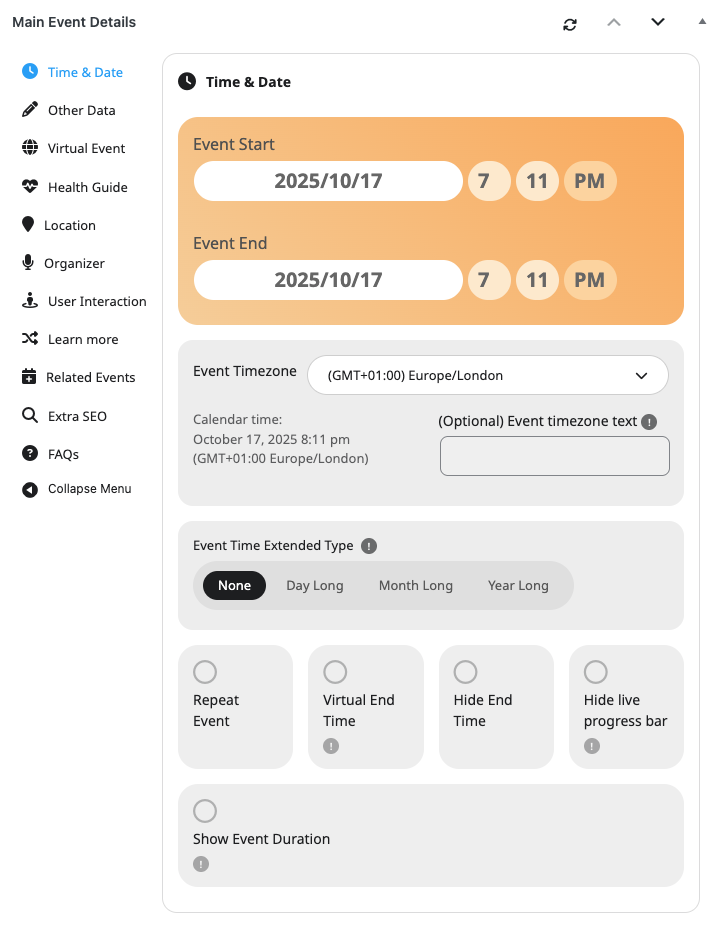 Main Event Details

Time & Date
Other Data
Virtual Event
Health Guide
Location
Organizer
User Interaction
Learn more
Related Events
Extra SEO
FAQs
Collapse Menu

Time & Date

Event Start
2025/10/17 7 11 PM

Event End
2025/10/17 7 11 PM

Event Timezone (GMT+01:00) Europe/London

Calendar time:
October 17, 2025 8:11 pm
(GMT+01:00 Europe/London)

(Optional) Event timezone text

Event Time Extended Type

None Day Long Month Long Year Long

Repeat Event

Virtual End Time

Hide End Time

Hide live progress bar

Show Event Duration